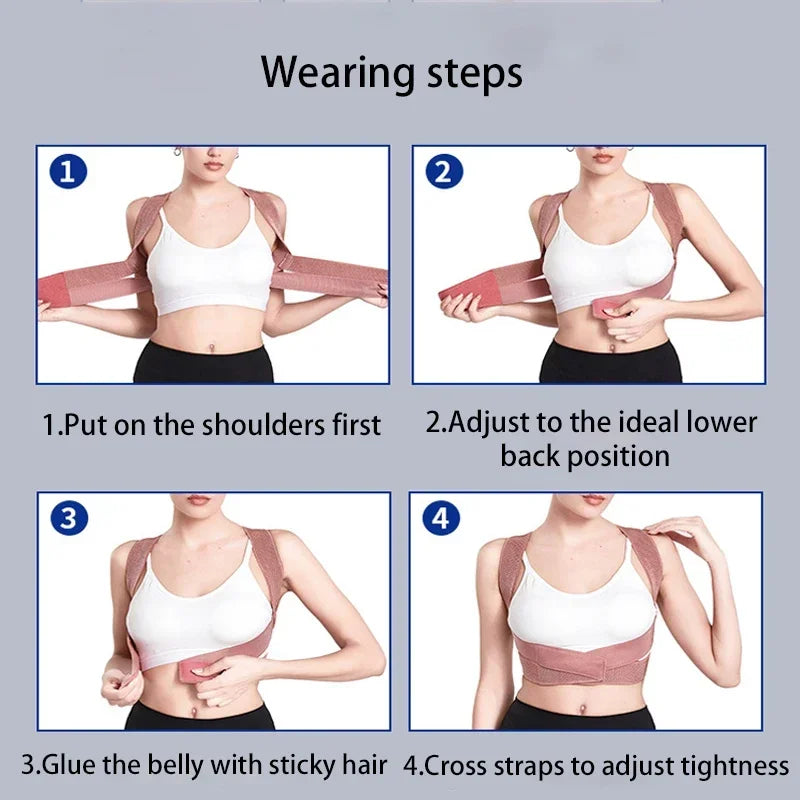 Wearing steps

1

2

1.Put on the shoulders first

2.Adjust to the ideal lower back position

3

4

3.Glue the belly with sticky hair

4.Cross straps to adjust tightness